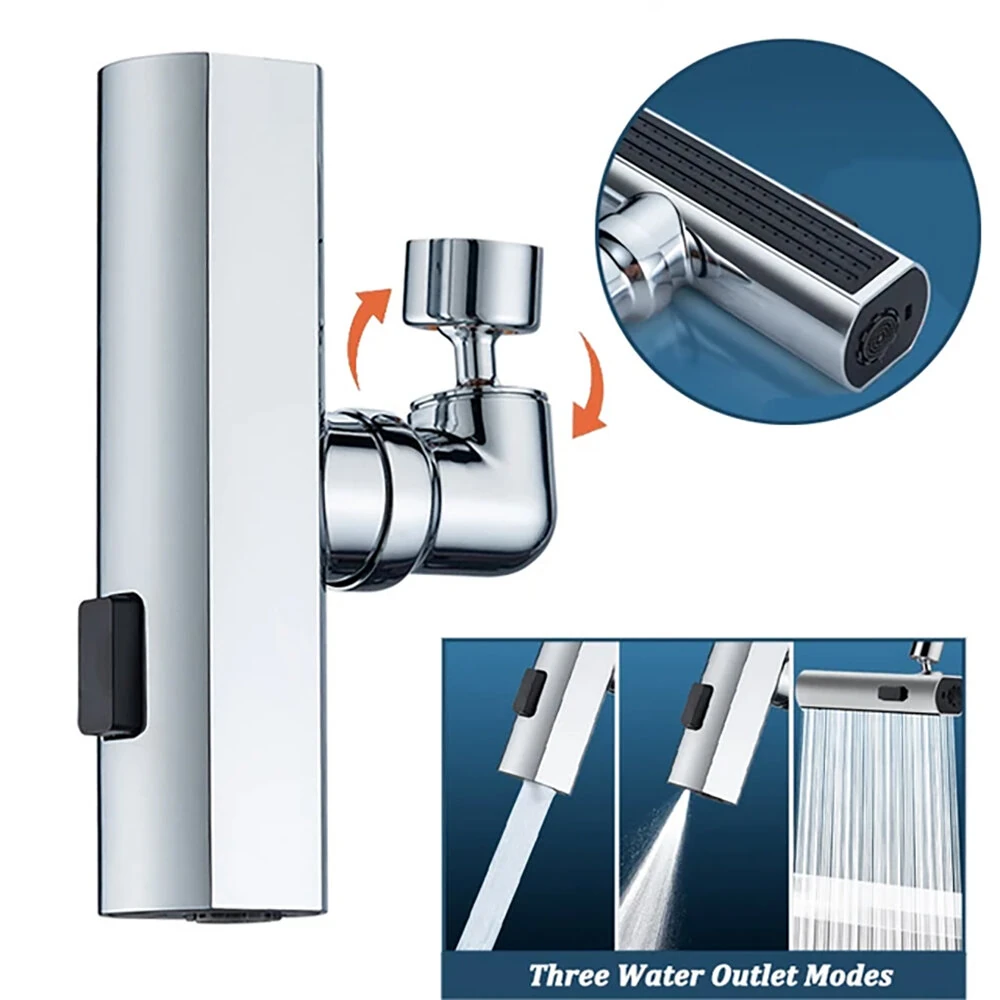 Three Water Outlet Modes